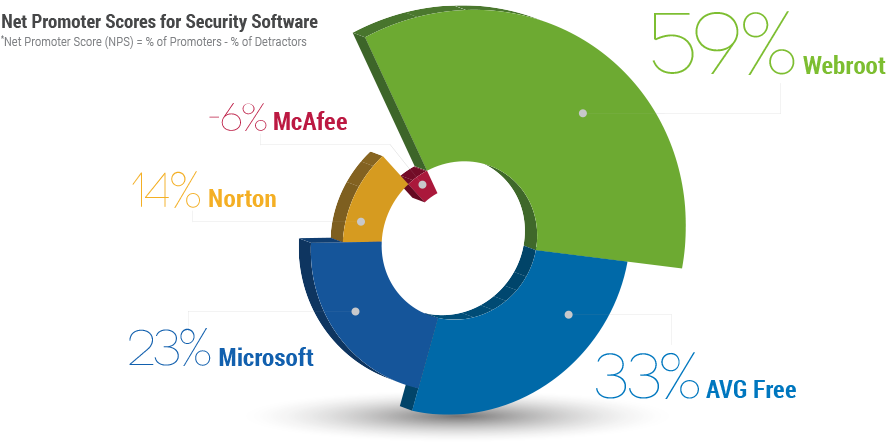 Net Promoter Scores for Security Software
*Net Promoter Score (NPS) = % of Promoters - % of Detractors

59% Webroot

-6% McAfee

14% Norton

23% Microsoft

33% AVG Free